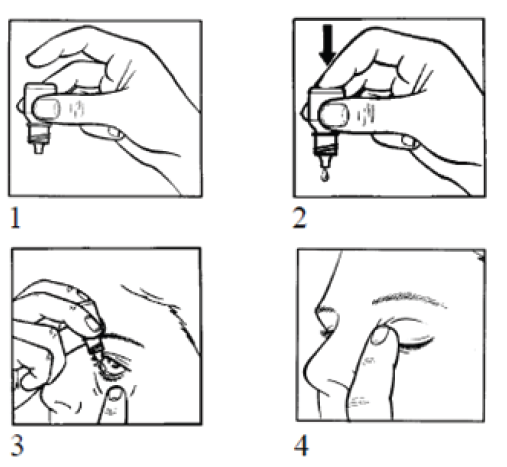 1

2

3

4