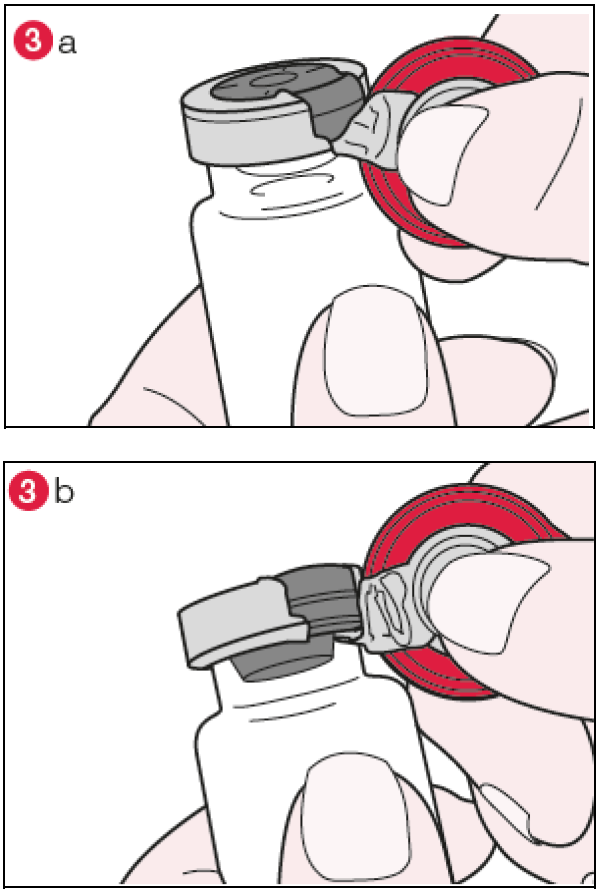 3 a

3 b