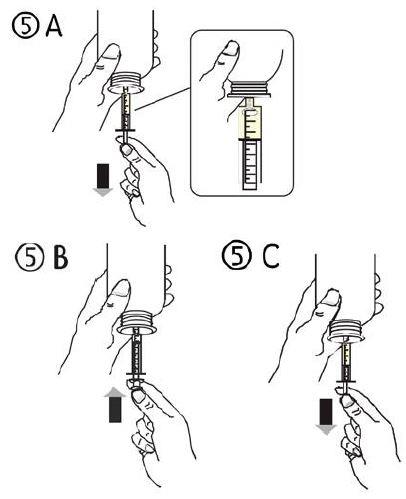 ⑤ A

⑤ B

⑤ C