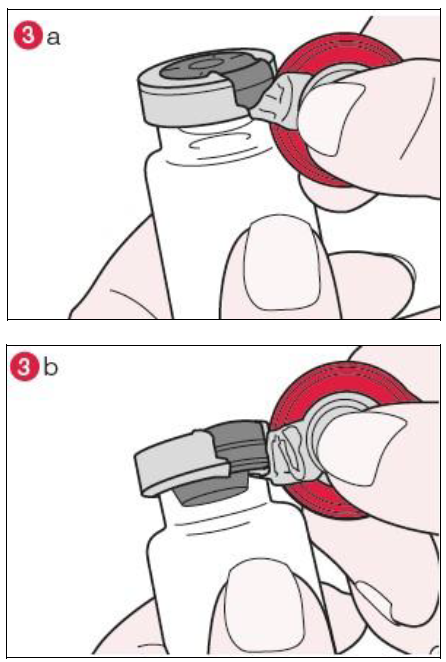 3 a

3 b